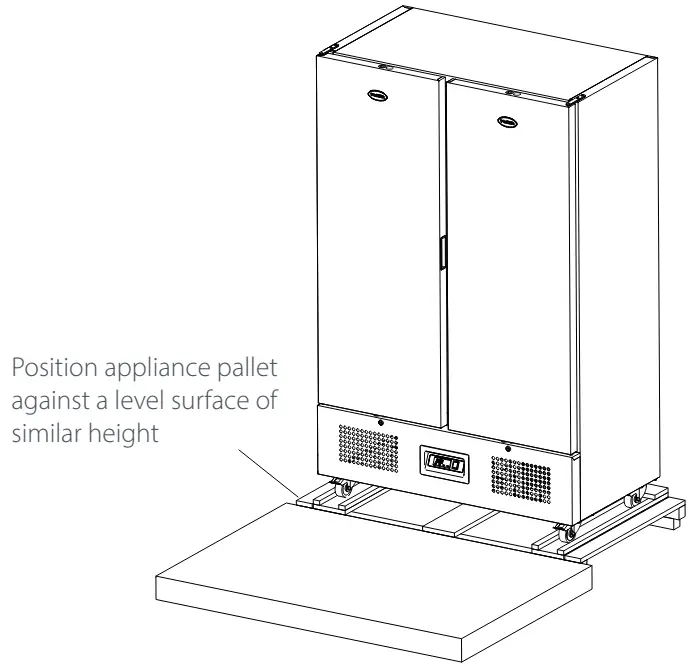 Position appliance pallet against a level surface of similar height