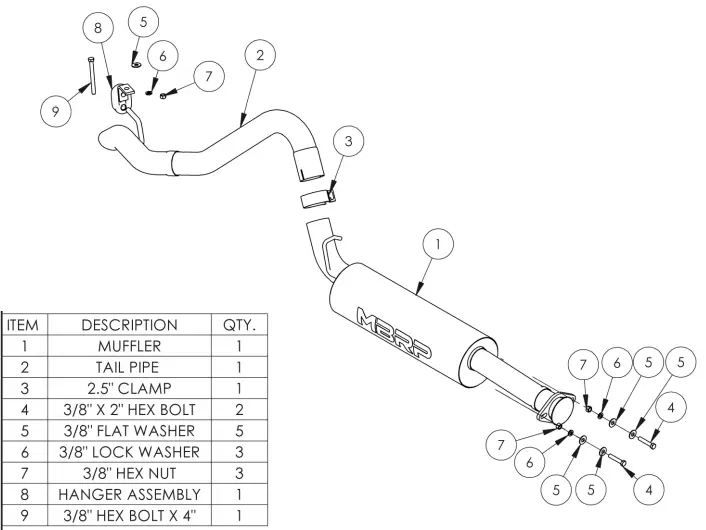 8
5
6
7
2
9
3
1
MBRP
7
6
5
5
4
7
6
5
5
4

| ITEM | DESCRIPTION | QTY. |
|---|---|---|
| 1 | MUFFLER | 1 |
| 2 | TAIL PIPE | 1 |
| 3 | 2.5" CLAMP | 1 |
| 4 | 3/8" X 2" HEX BOLT | 2 |
| 5 | 3/8" FLAT WASHER | 5 |
| 6 | 3/8" LOCK WASHER | 3 |
| 7 | 3/8" HEX NUT | 3 |
| 8 | HANGER ASSEMBLY | 1 |
| 9 | 3/8" HEX BOLT X 4" | 1 |