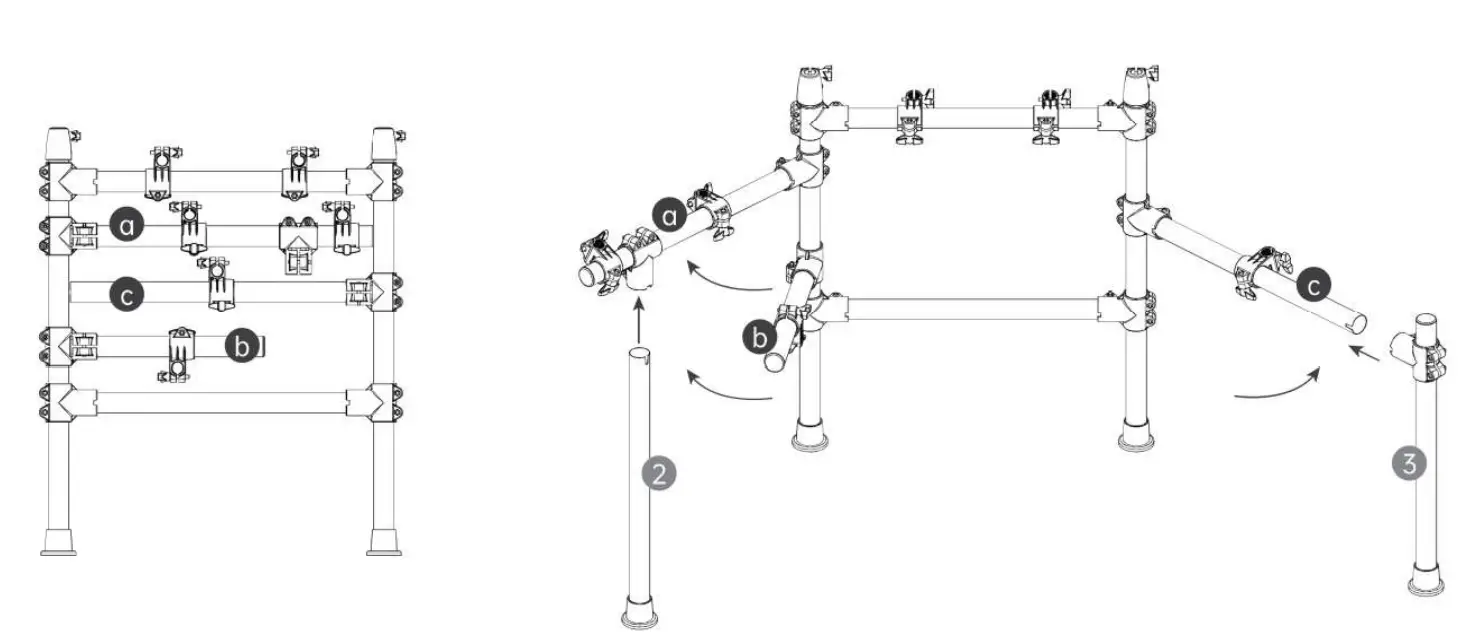 a
c
b
a
b
c
2
3