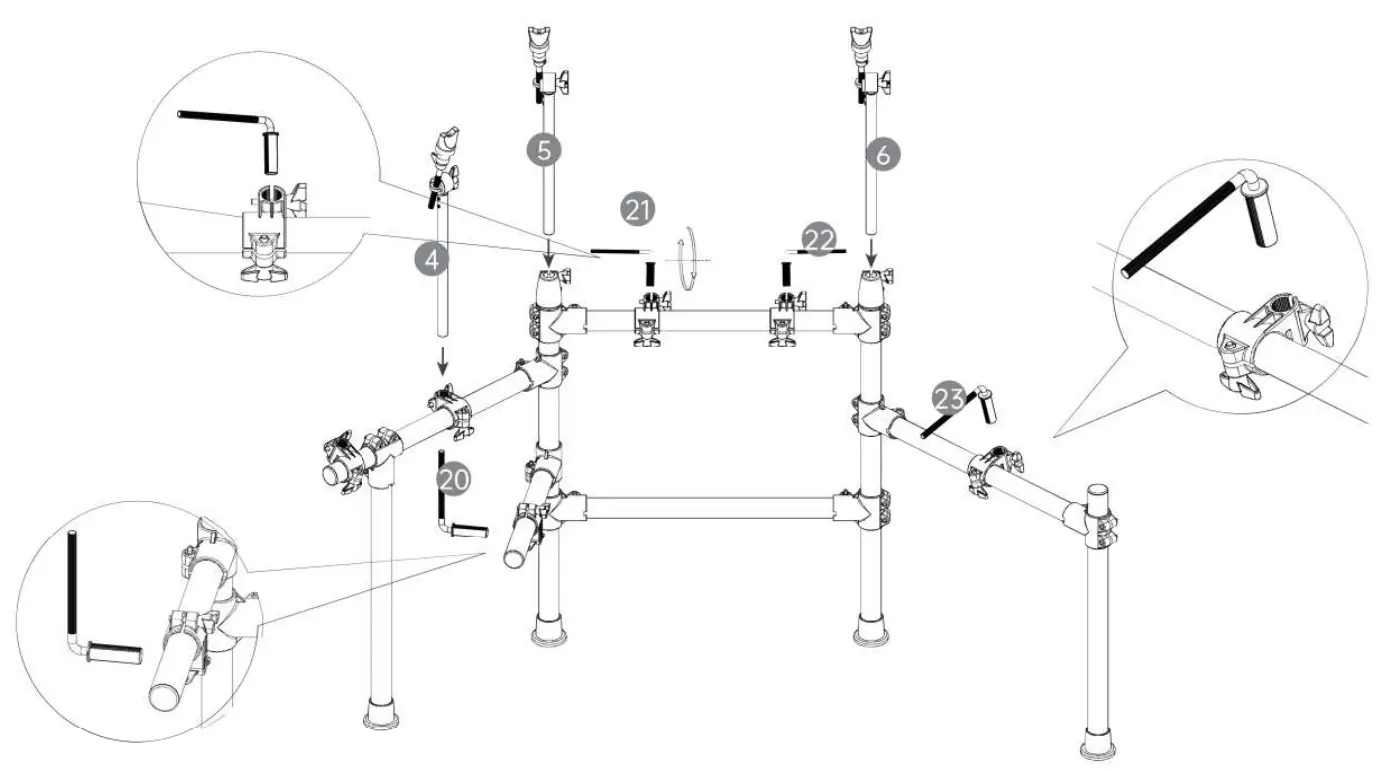 5
6
21
22
4
23
20