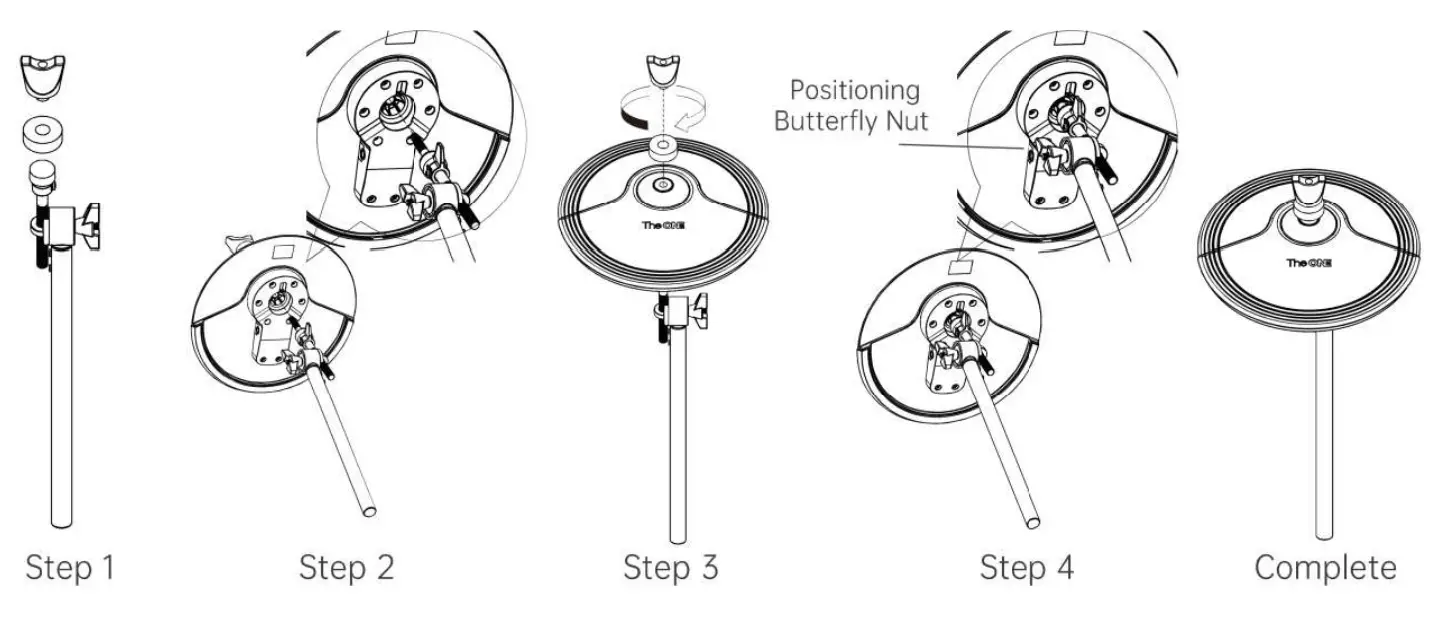 Step 1

Step 2

The ONE

Step 3

Positioning Butterfly Nut

Step 4

The ONE

Complete