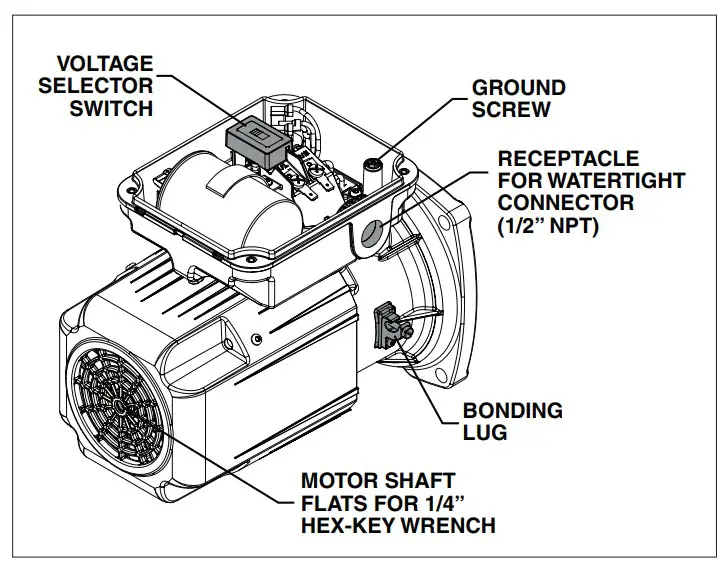 VOLTAGE SELECTOR SWITCH

GROUND SCREW

RECEPTACLE FOR WATERTIGHT CONNECTOR (1/2" NPT)

BONDING LUG

MOTOR SHAFT FLATS FOR 1/4" HEX-KEY WRENCH