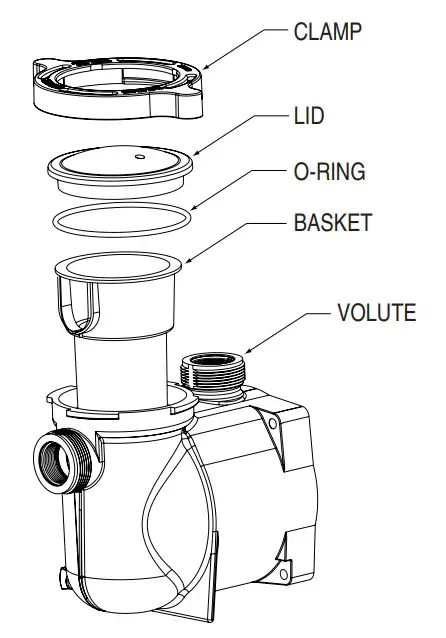 CLAMP
LID
O-RING
BASKET
VOLUTE