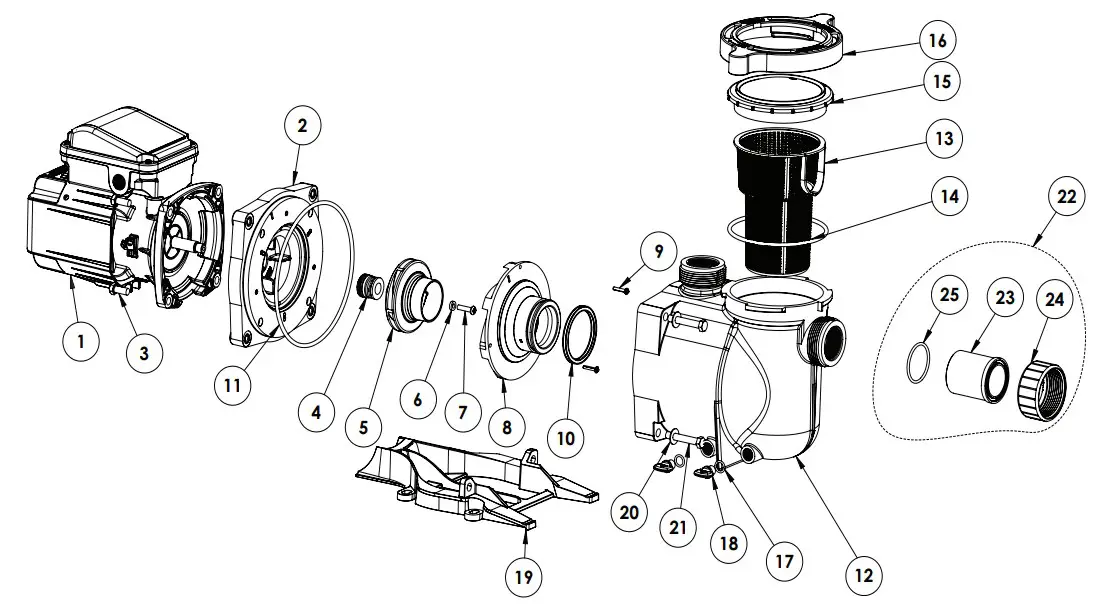 16
15
13
14
22
2
9
25
23
24
1
3
11
4
5
6
7
8
10
20
21
18
17
12
19