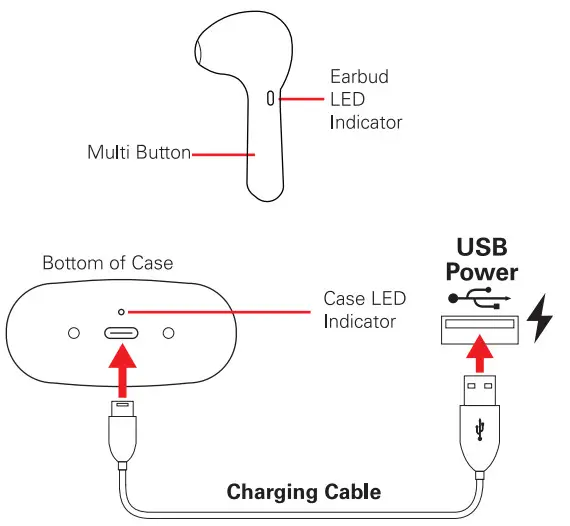 Earbud LED Indicator

Multi Button

Bottom of Case

Case LED Indicator

USB Power

Charging Cable