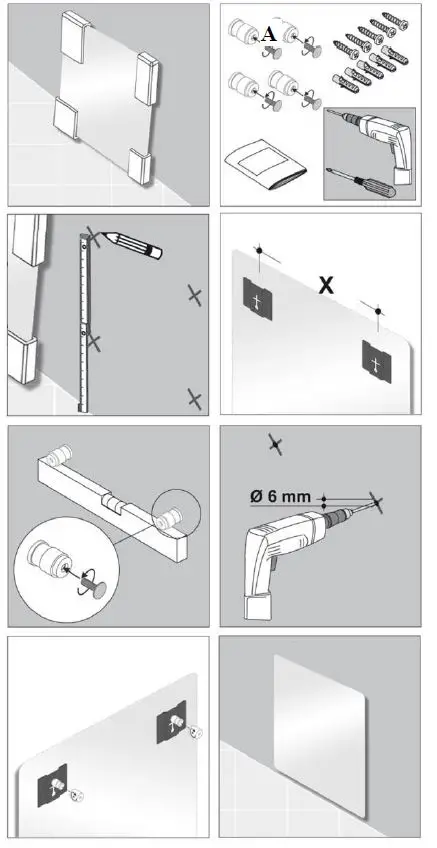 A

X

Ø 6 mm