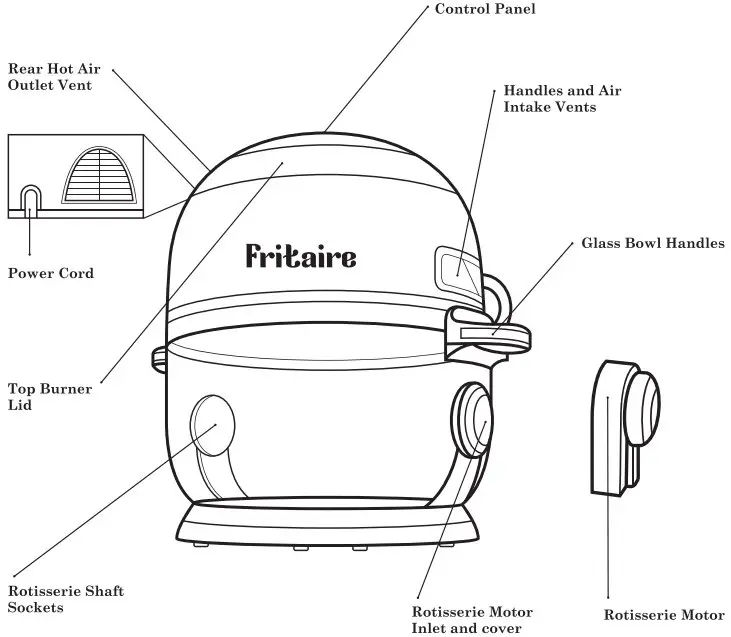 Control Panel

Rear Hot Air Outlet Vent

Handles and Air Intake Vents

Power Cord

Fritaire

Glass Bowl Handles

Top Burner Lid

Rotisserie Shaft Sockets

Rotisserie Motor Inlet and cover

Rotisserie Motor