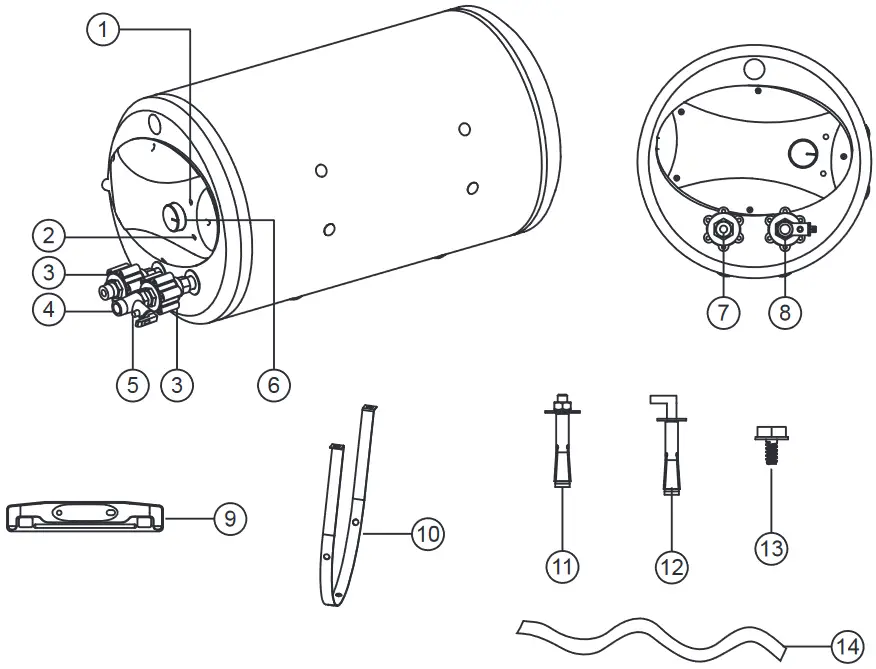 1
2
3
4
5
3
6
7
8
9
10
11
12
13
14