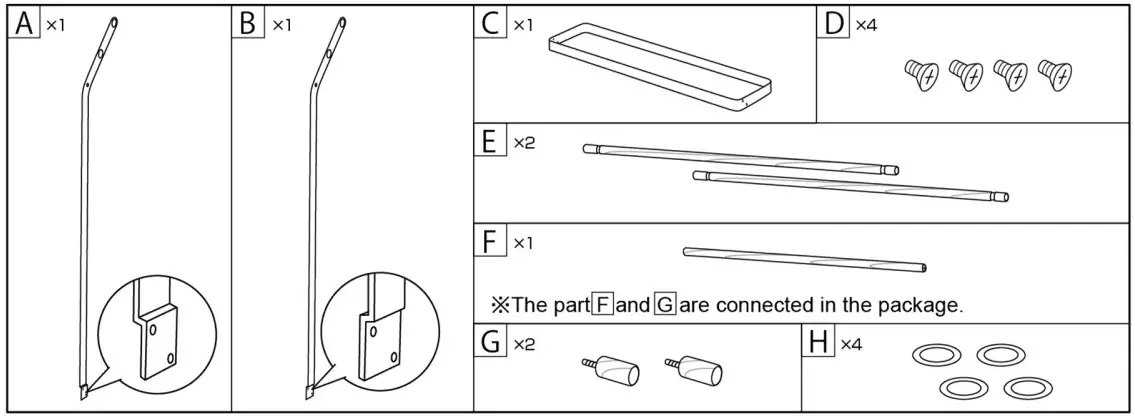 A ×1

B ×1

C ×1

D ×4

E ×2

F ×1

※The part F and G are connected in the package.

G ×2

H ×4