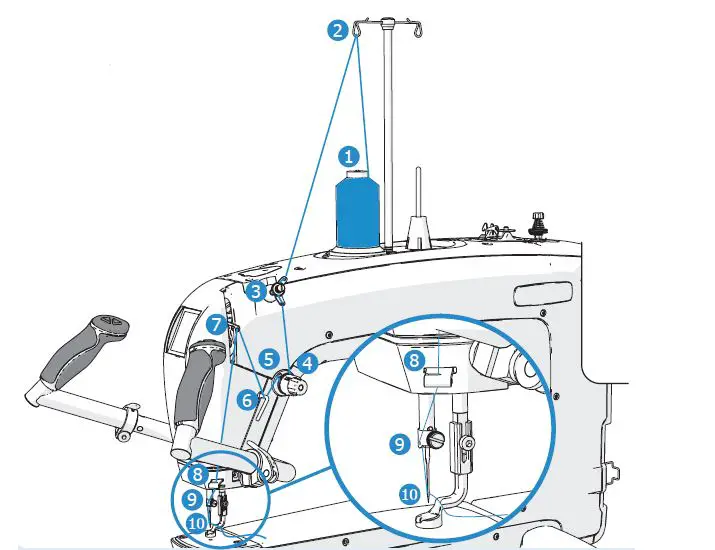 2
1
3
7
5
4
6
8
9
10
8
9
10