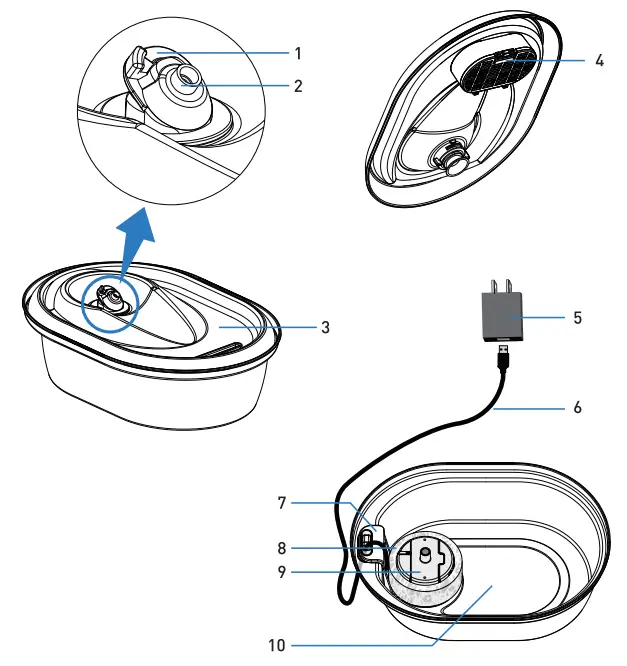 1
2
4
3
5
6
7
8
9
10