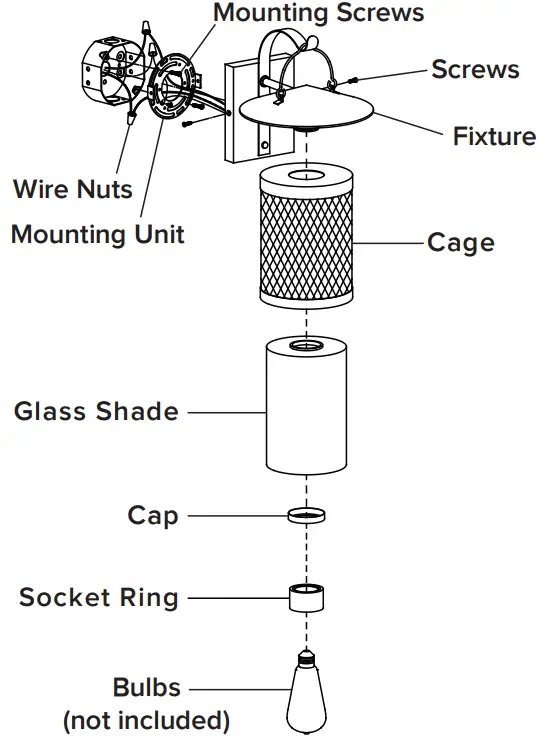 Mounting Screws

Screws

Fixture

Wire Nuts

Mounting Unit

Cage

Glass Shade

Cap

Socket Ring

Bulbs
(not included)