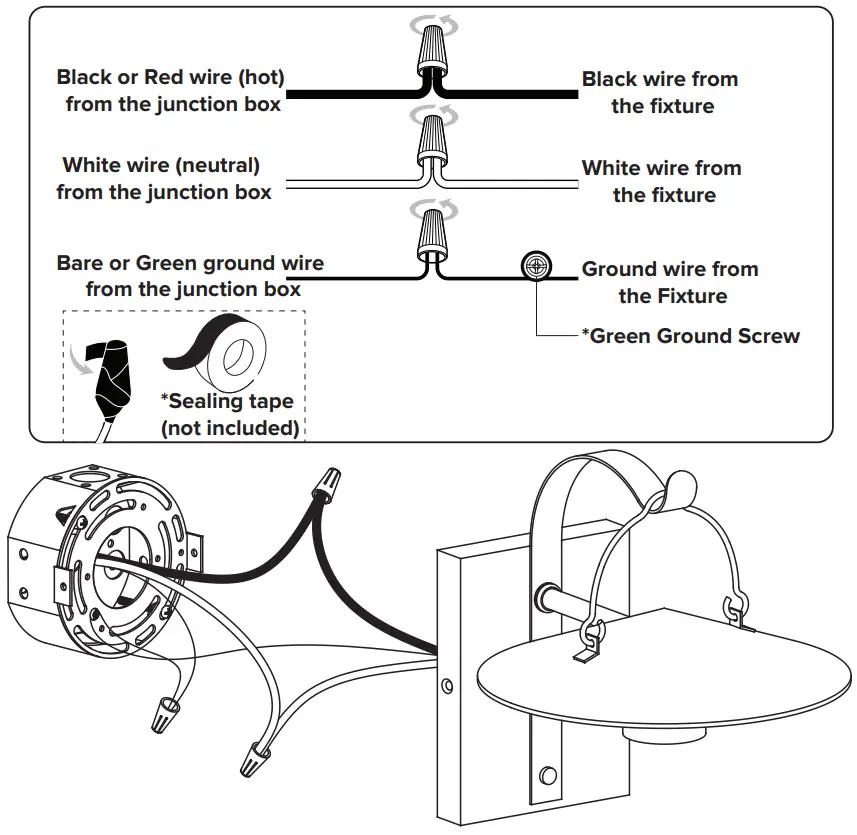 Black or Red wire (hot) from the junction box

Black wire from the fixture

White wire (neutral) from the junction box

White wire from the fixture

Bare or Green ground wire from the junction box

Ground wire from the Fixture

*Green Ground Screw

*Sealing tape (not included)