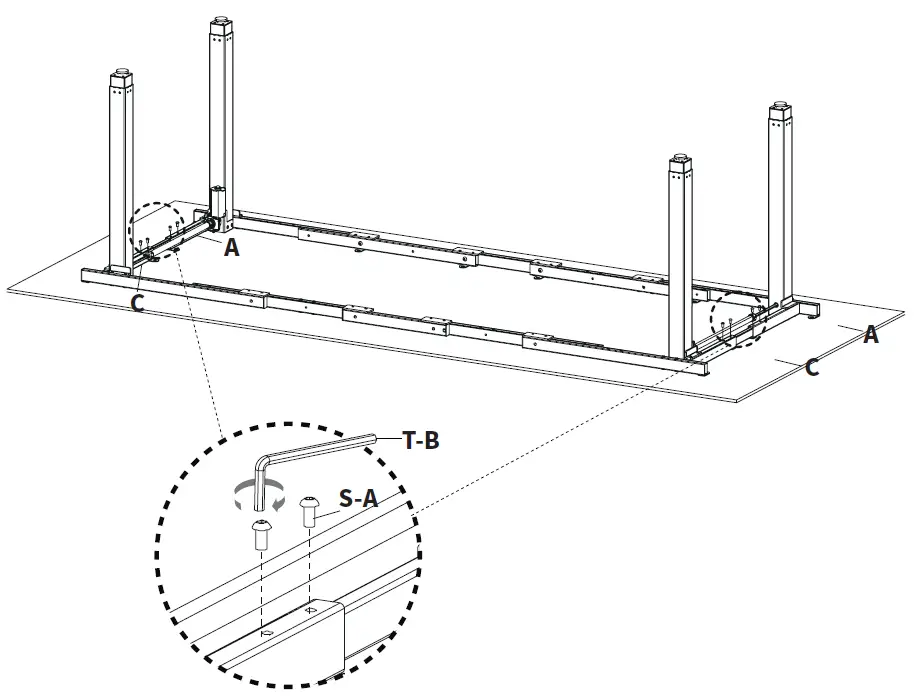 A
C
A
C
T-B
S-A