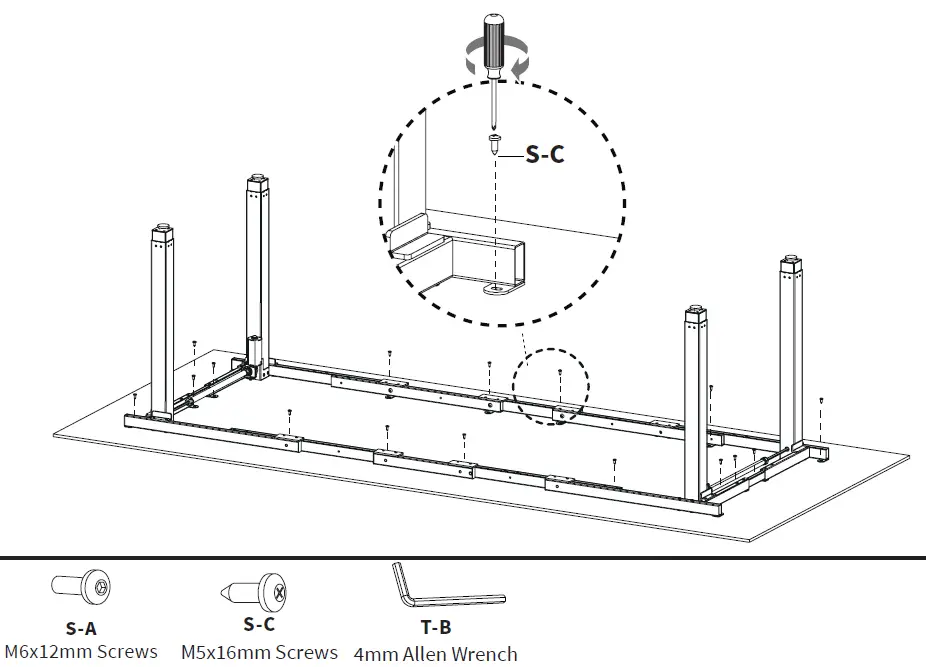 S-C

S-A
M6x12mm Screws

S-C
M5x16mm Screws

T-B
4mm Allen Wrench