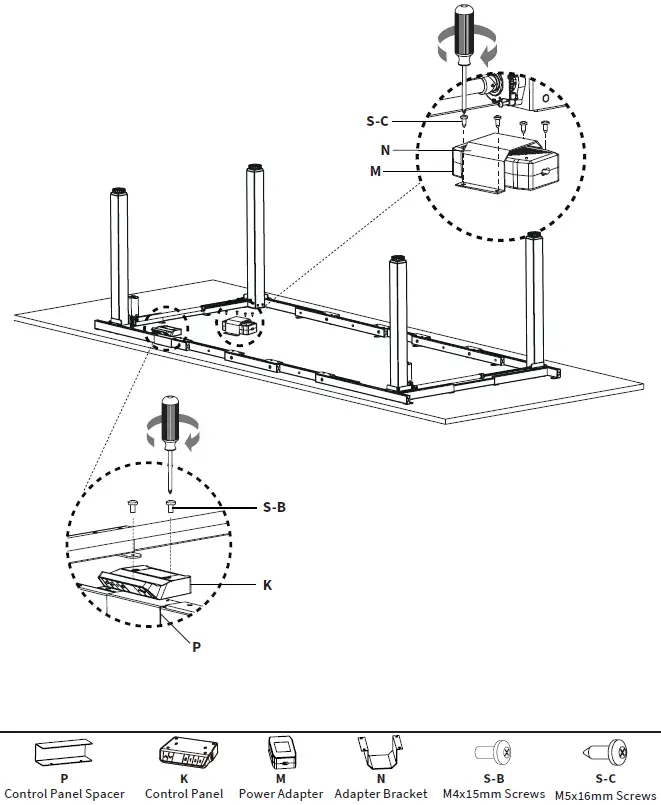 S-C
N
M

S-B
K
P

P
Control Panel Spacer

K
Control Panel

M
Power Adapter

N
Adapter Bracket

S-B
M4x15mm Screws

S-C
M5x16mm Screws