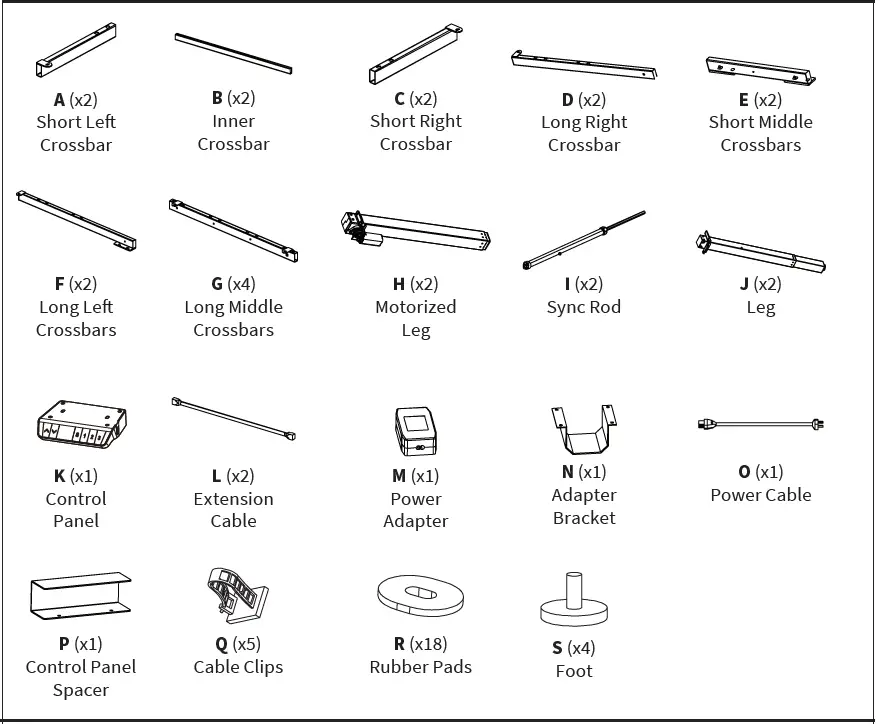 A (x2)
Short Left
Crossbar

B (x2)
Inner
Crossbar

C (x2)
Short Right
Crossbar

D (x2)
Long Right
Crossbar

E (x2)
Short Middle
Crossbars

F (x2)
Long Left
Crossbars

G (x4)
Long Middle
Crossbars

H (x2)
Motorized
Leg

I (x2)
Sync Rod

J (x2)
Leg

K (x1)
Control
Panel

L (x2)
Extension
Cable

M (x1)
Power
Adapter

N (x1)
Adapter
Bracket

O (x1)
Power Cable

P (x1)
Control Panel
Spacer

Q (x5)
Cable Clips

R (x18)
Rubber Pads

S (x4)
Foot