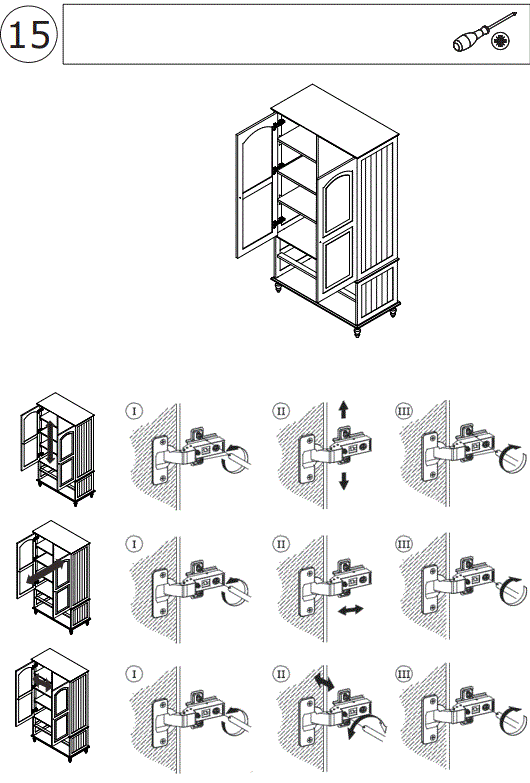 15

I

II

III

I

II

III

I

II

III