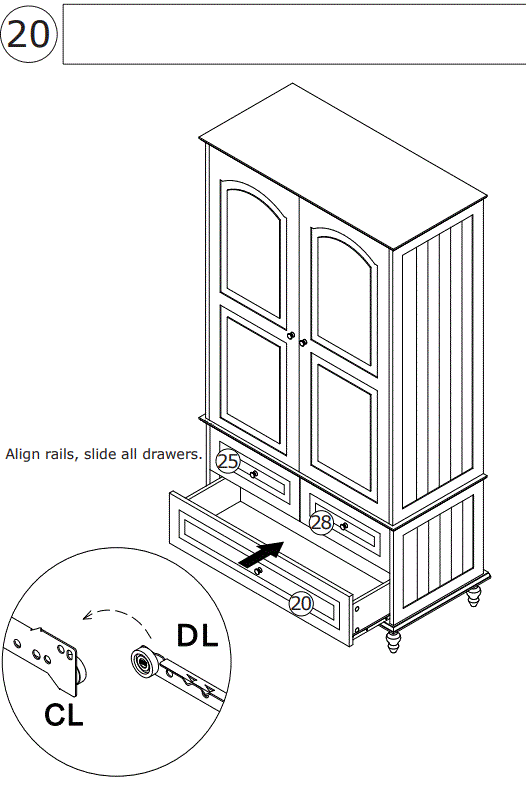 20

Align rails, slide all drawers.

25

28

20

DL

CL