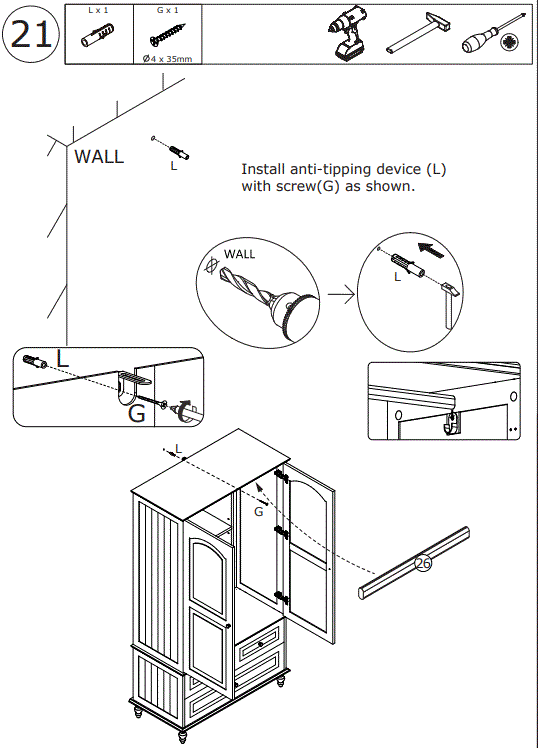 21

L x 1

G x 1

Ø4 x 35mm

WALL

L

Install anti-tipping device (L) with screw(G) as shown.

WALL

L

L

G

L

G

26