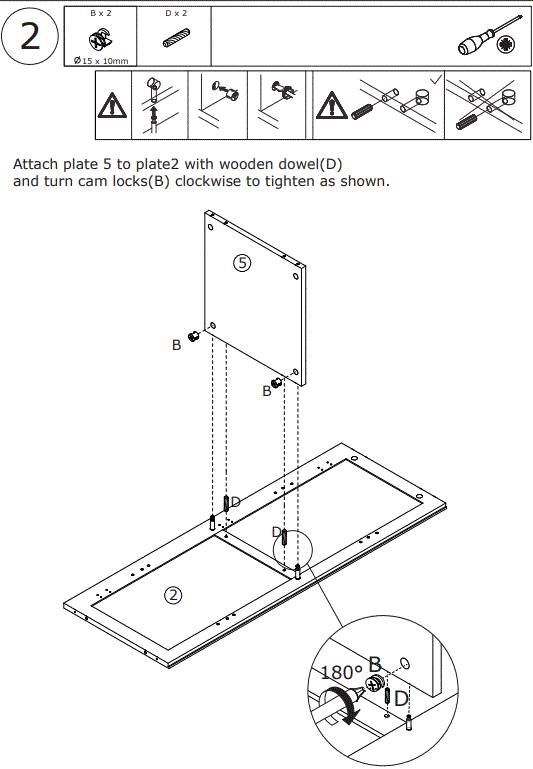 2

B x 2

Ø15 x 10mm

D x 2

Attach plate 5 to plate2 with wooden dowel(D) and turn cam locks(B) clockwise to tighten as shown.

5

B

B

D

D

2

180°

B

D