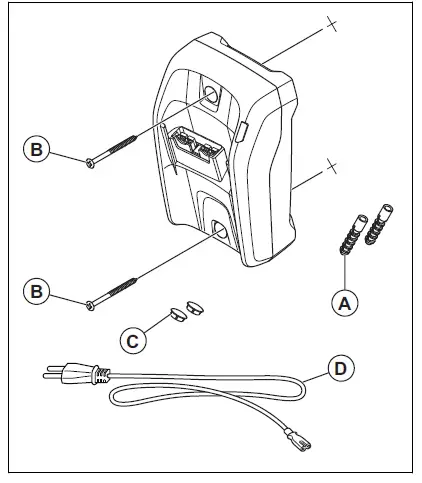 B
B
A
C
D