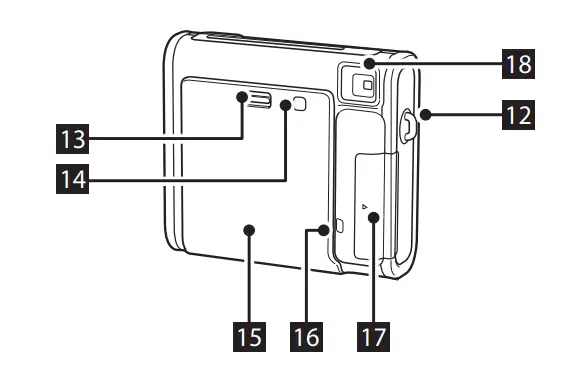 18
12
13
14
15
16
17