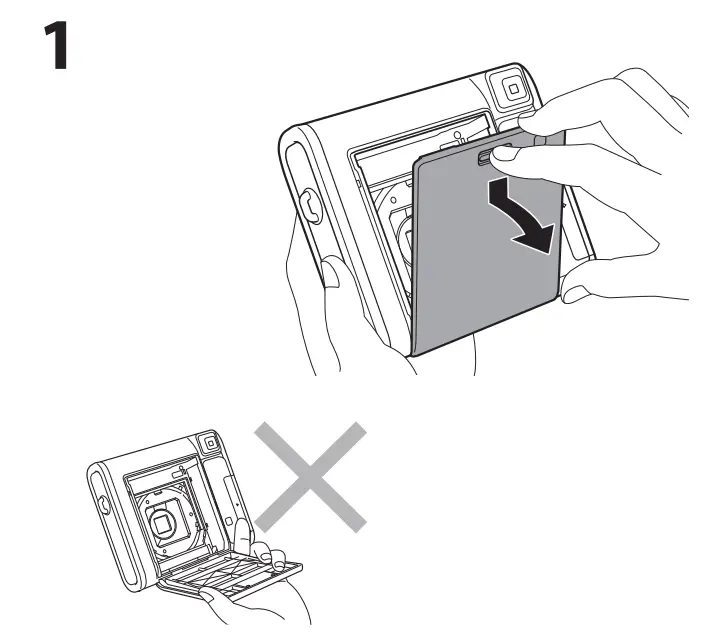 1