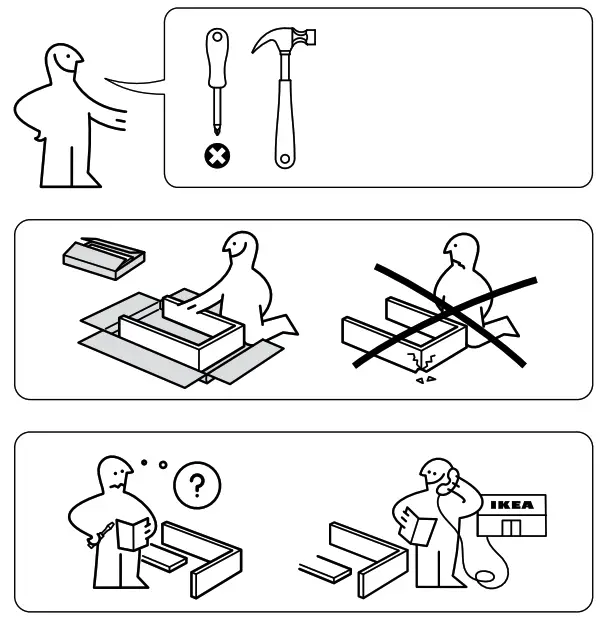 ?

IKEA