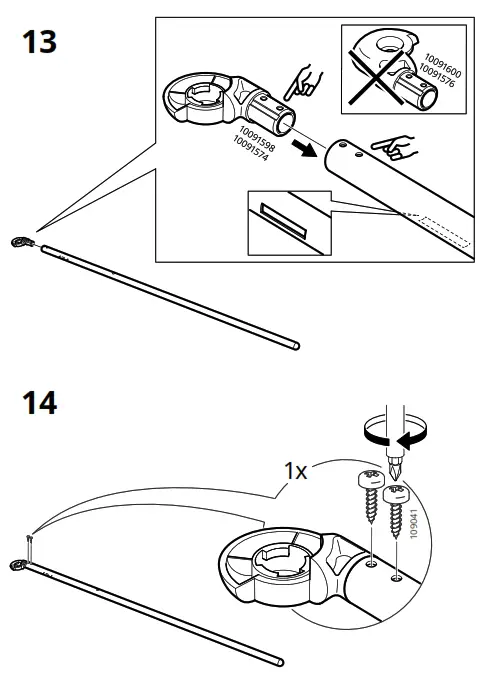 13

10091600
10091576

10091598
10091574

14

1x

109041