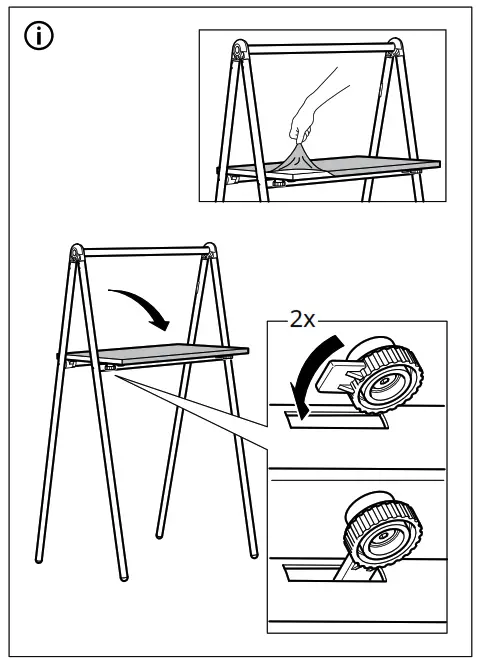 i

2x