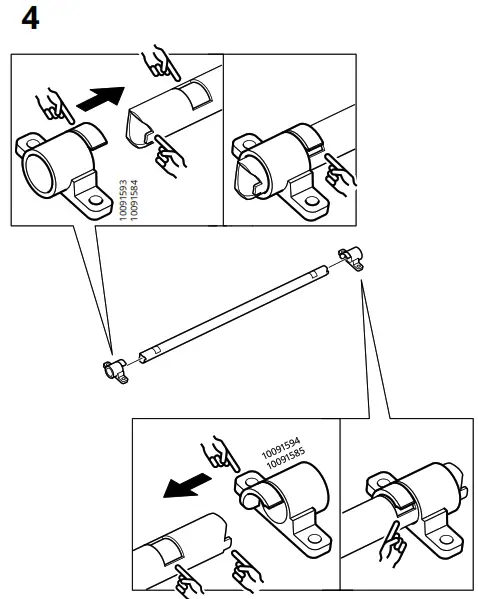 4

10091593
10091584

10091594
10091585