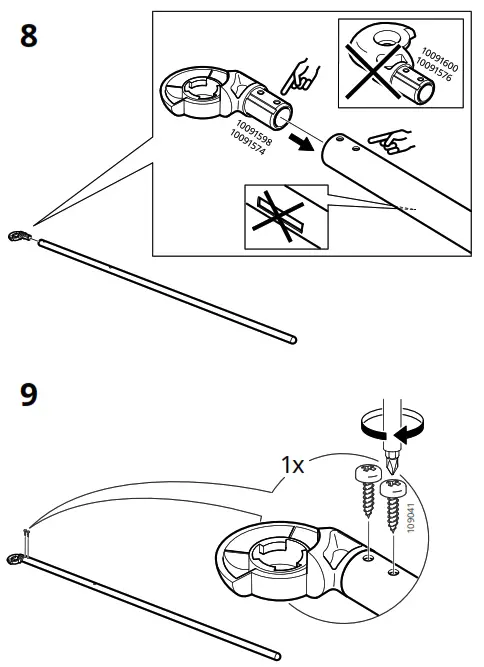 8

10091600
10091576

10091598
10091574

9

1x

109041