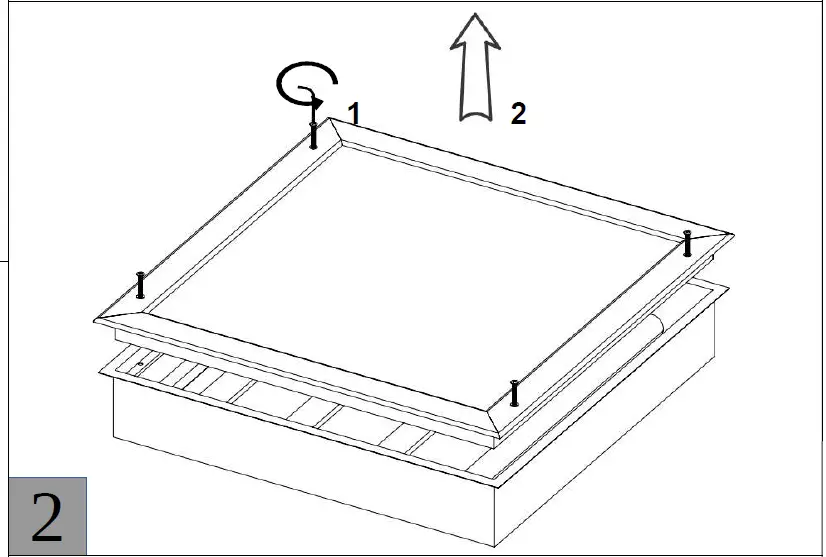 1
2
2