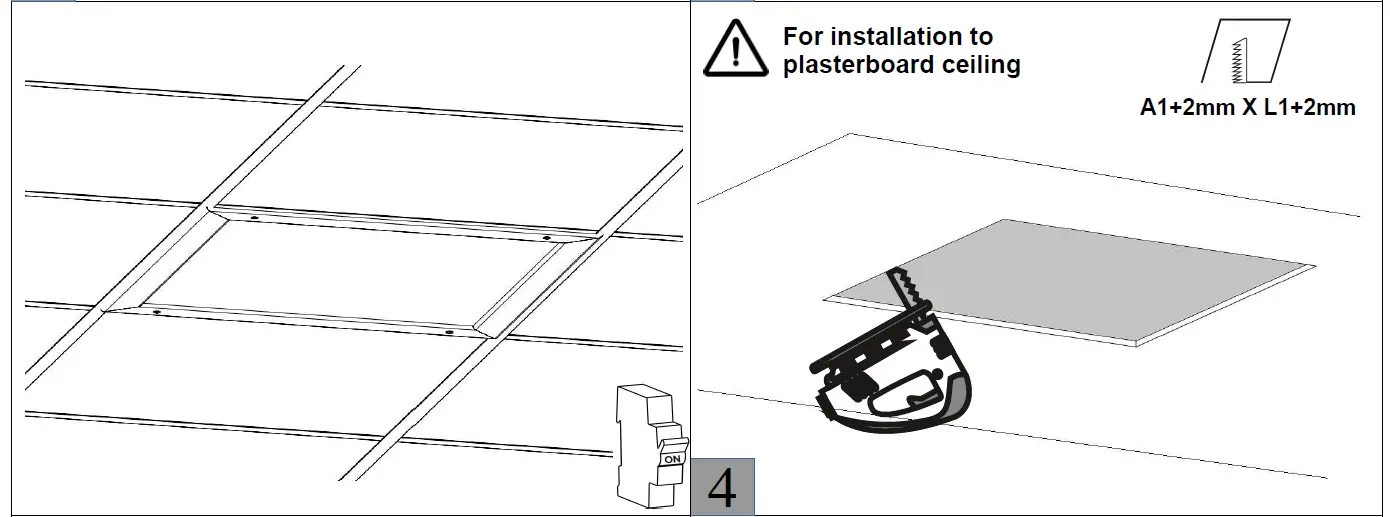 ON

4

For installation to plasterboard ceiling

A1+2mm X L1+2mm