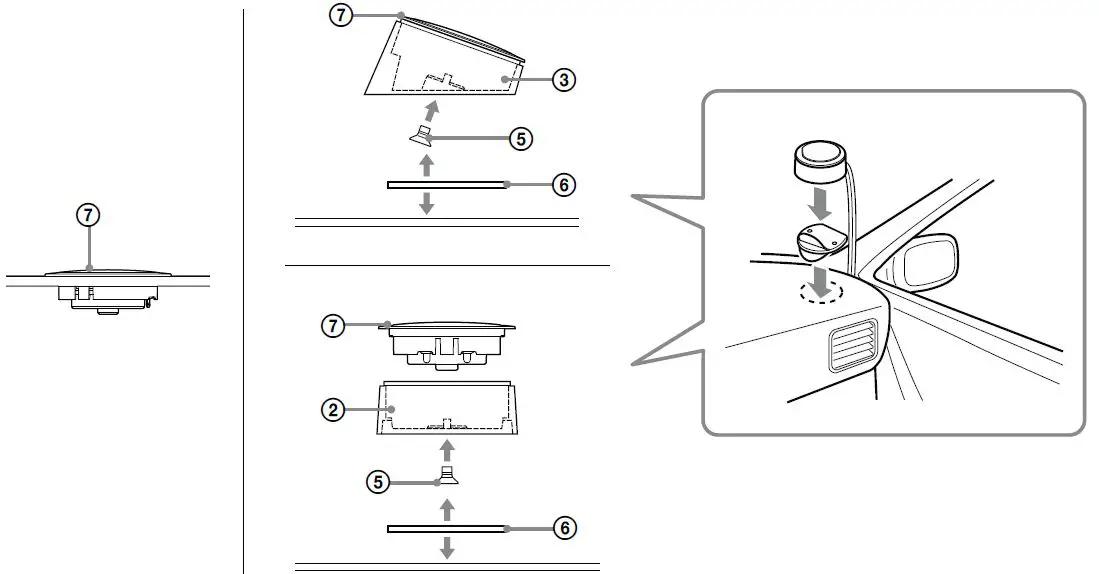 7

7

3

5

6

7

2

5

6