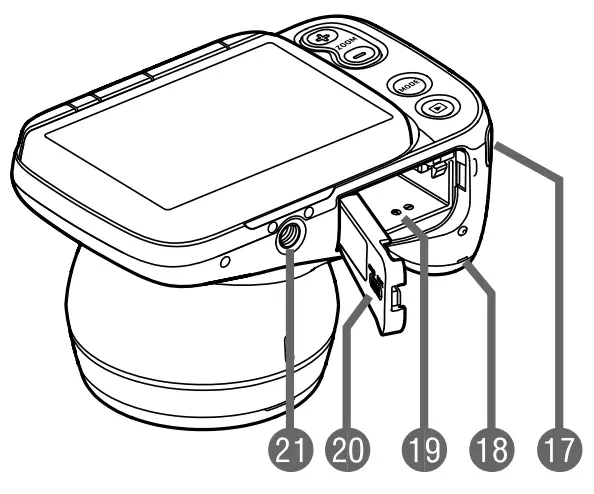 ZOOM
MODE
21 20 19 18 17