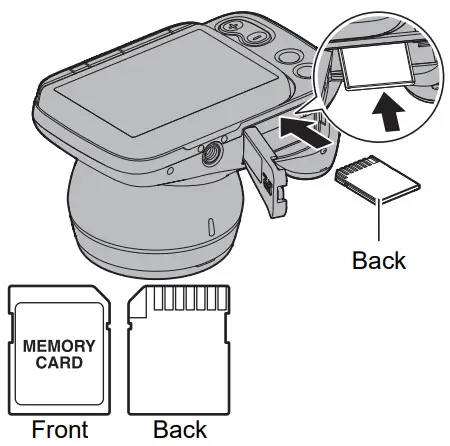 Back

MEMORY CARD

Front

Back