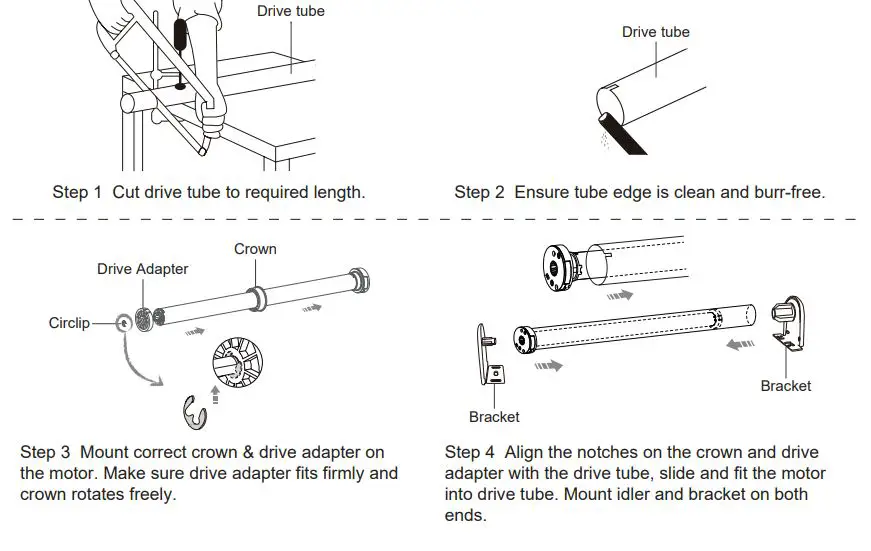 Drive tube

Step 1 Cut drive tube to required length.

Drive tube

Step 2 Ensure tube edge is clean and burr-free.

Crown

Drive Adapter

Circlip

Step 3 Mount correct crown & drive adapter on the motor. Make sure drive adapter fits firmly and crown rotates freely.

Bracket

Bracket

Step 4 Align the notches on the crown and drive adapter with the drive tube, slide and fit the motor into drive tube. Mount idler and bracket on both ends.