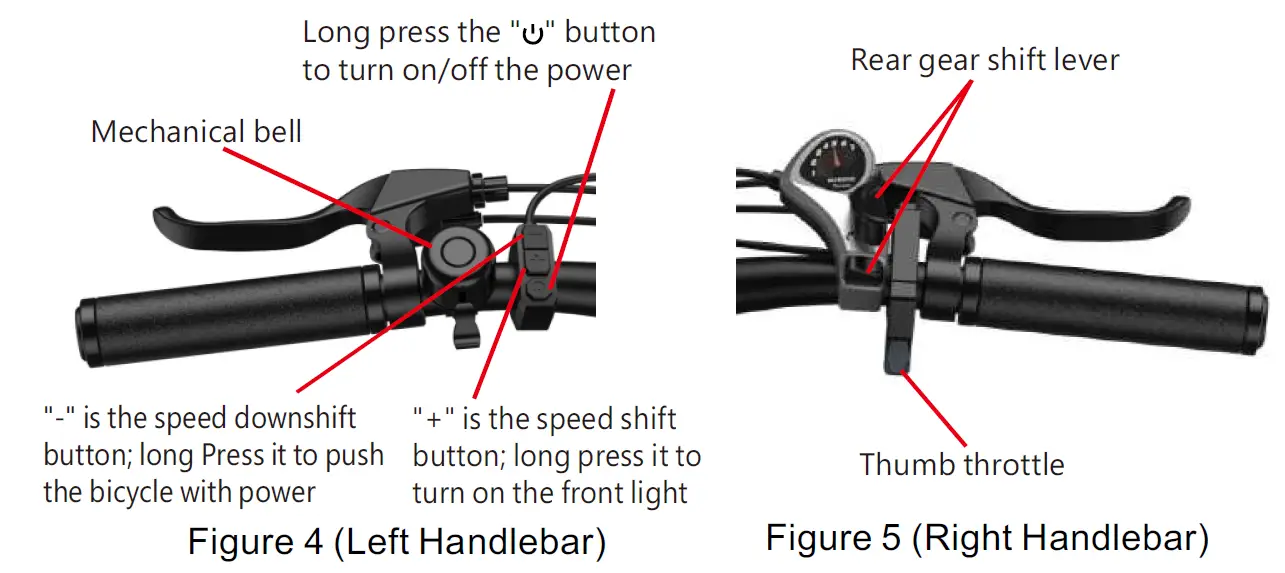 Long press the "⏻" button to turn on/off the power

Mechanical bell

"-" is the speed downshift button; long Press it to push the bicycle with power

"+" is the speed shift button; long press it to turn on the front light

Figure 4 (Left Handlebar)

Rear gear shift lever

Thumb throttle

Figure 5 (Right Handlebar)