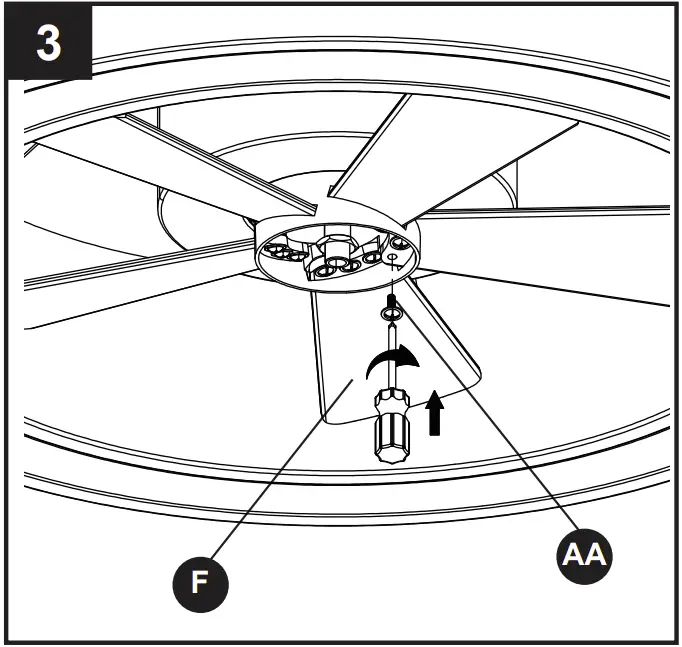 3

F

AA