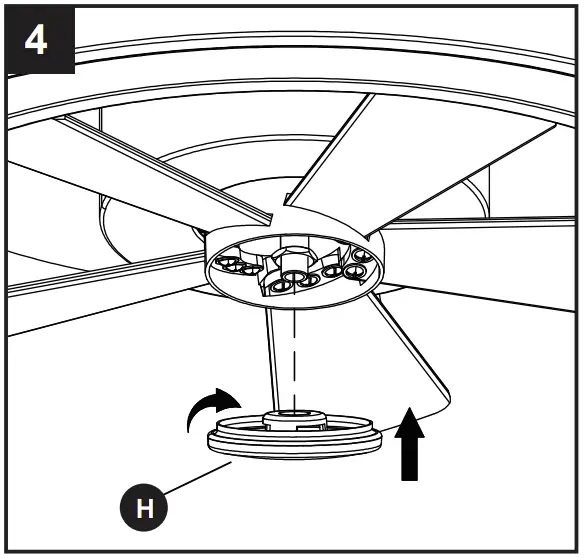 4

H