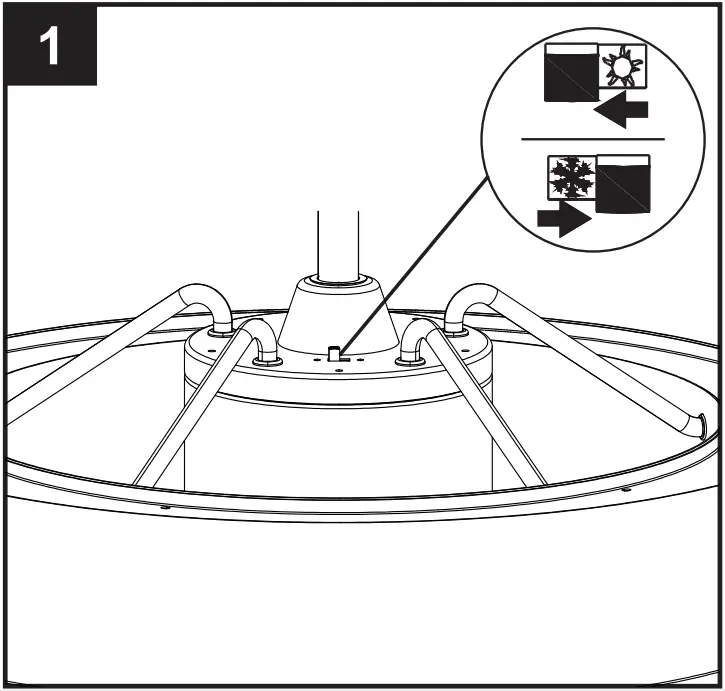 1