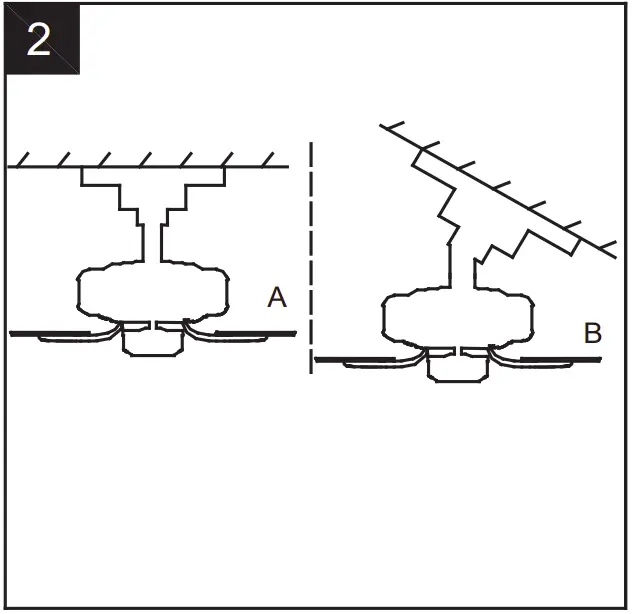 2

A

B