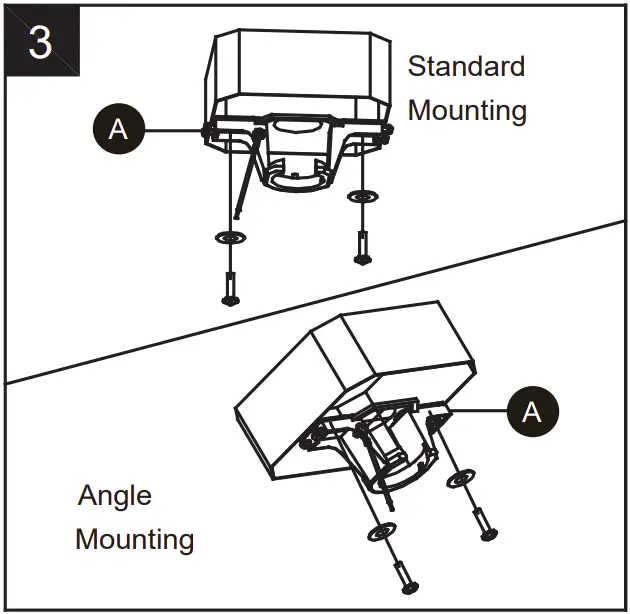 3

A

Standard Mounting

A

Angle Mounting