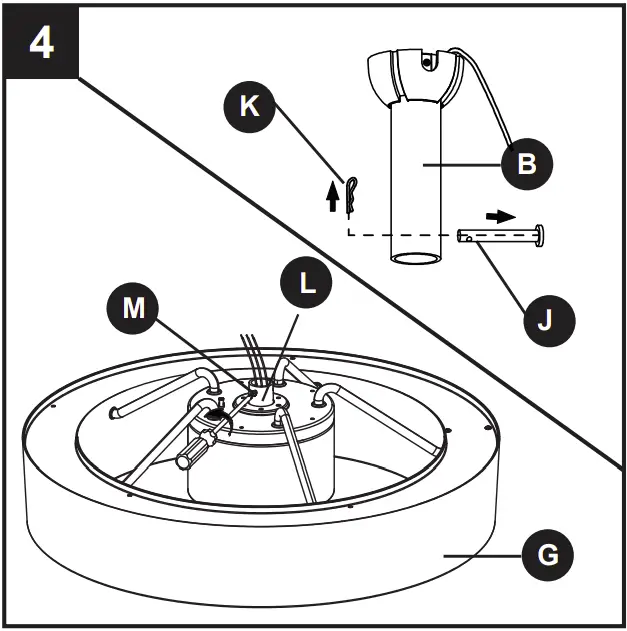 4

K

B

J

L

M

G