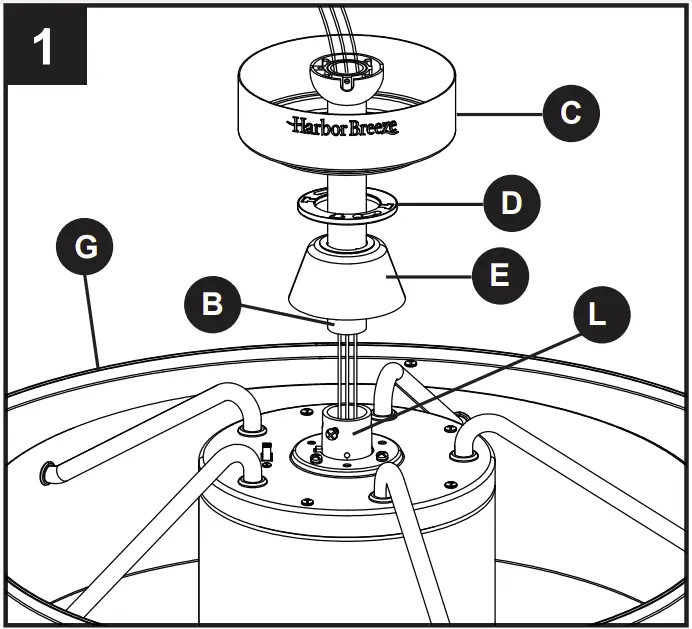 1

Harbor Breeze

C

D

G

E

B

L