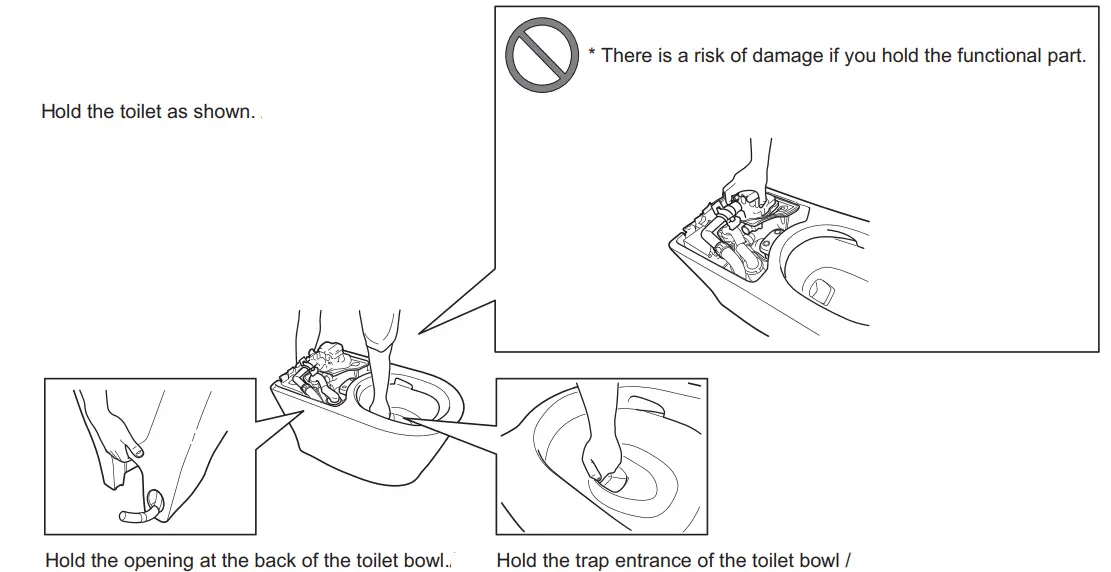 Hold the toilet as shown.

* There is a risk of damage if you hold the functional part.

Hold the opening at the back of the toilet bowl.

Hold the trap entrance of the toilet bowl /