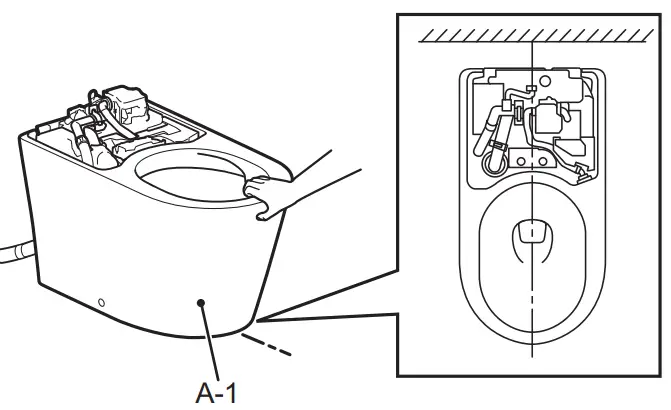 A-1