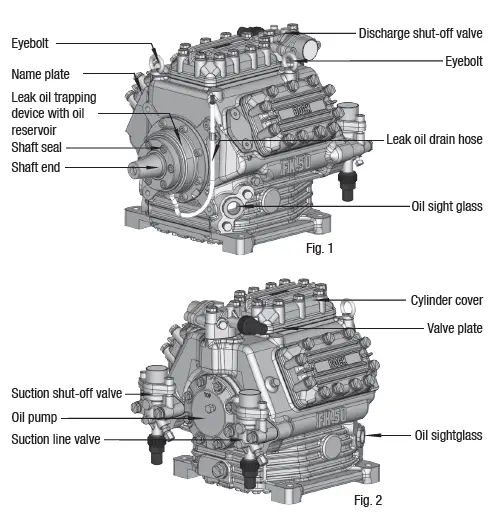 Eyebolt
Name plate
Leak oil trapping device with oil reservoir
Shaft seal
Shaft end
Discharge shut-off valve
Eyebolt
Leak oil drain hose
Oil sight glass
FK50
Fig. 1

Cylinder cover
Valve plate
Suction shut-off valve
Oil pump
Suction line valve
Oil sightglass
FK50
Fig. 2